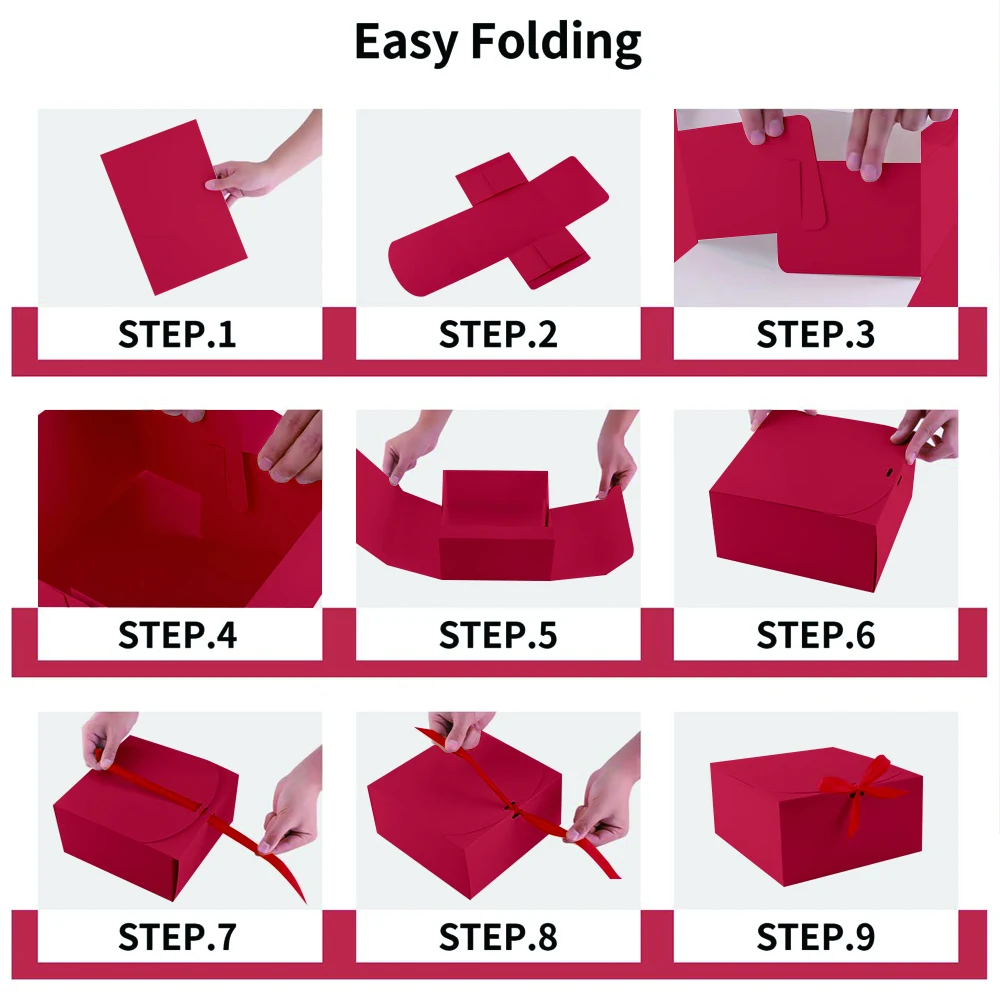 Easy Folding

STEP.1

STEP.2

STEP.3

STEP.4

STEP.5

STEP.6

STEP.7

STEP.8

STEP.9